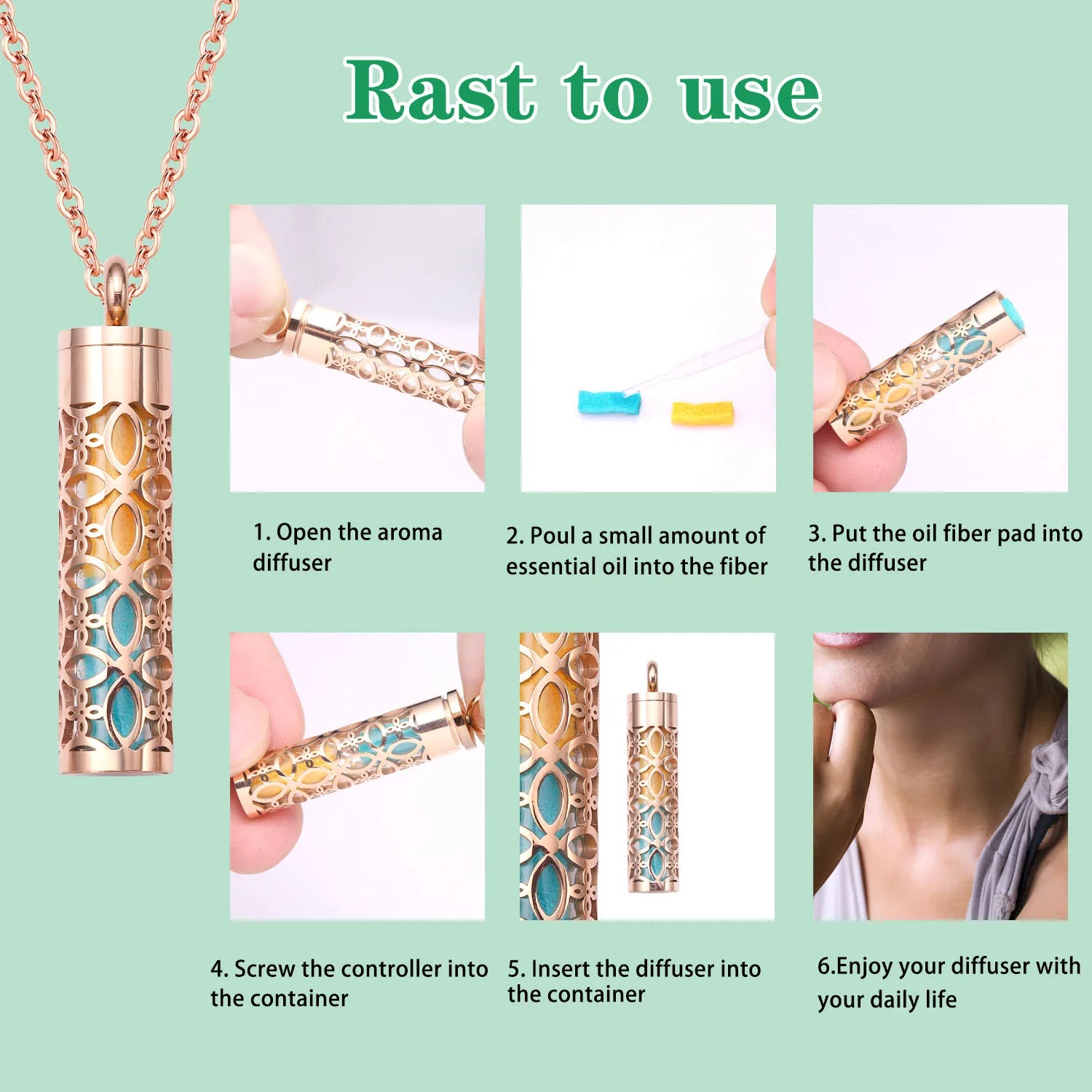 Rast to use

1. Open the aroma diffuser

2. Poul a small amount of essential oil into the fiber

3. Put the oil fiber pad into the diffuser

4. Screw the controller into the container

5. Insert the diffuser into the container

6.Enjoy your diffuser with your daily life