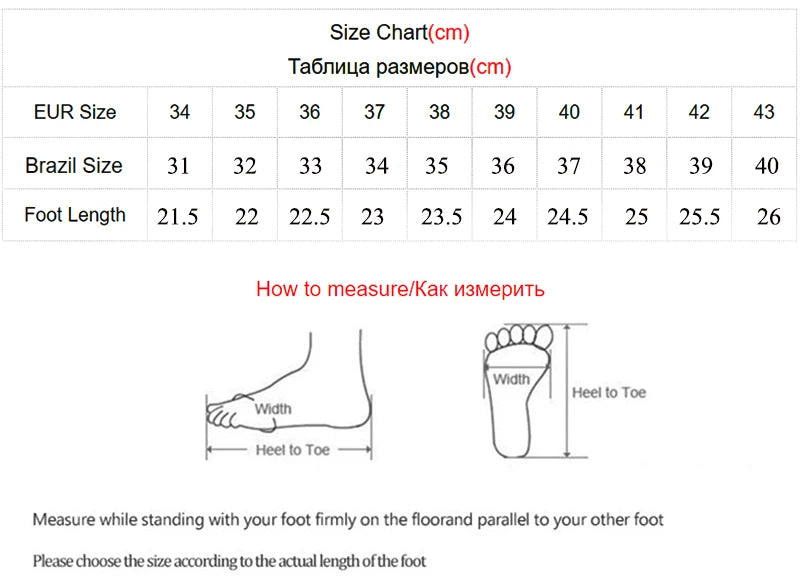 Size Chart(cm)
Таблица размеров(cm)

| EUR Size | 34 | 35 | 36 | 37 | 38 | 39 | 40 | 41 | 42 | 43 |
|---|---|---|---|---|---|---|---|---|---|---|
| Brazil Size | 31 | 32 | 33 | 34 | 35 | 36 | 37 | 38 | 39 | 40 |
| Foot Length | 21.5 | 22 | 22.5 | 23 | 23.5 | 24 | 24.5 | 25 | 25.5 | 26 |

How to measure/Как измерить

Width
Heel to Toe
Width
Heel to Toe

Measure while standing with your foot firmly on the floorand parallel to your other foot

Please choose the size according to the actual length of the foot