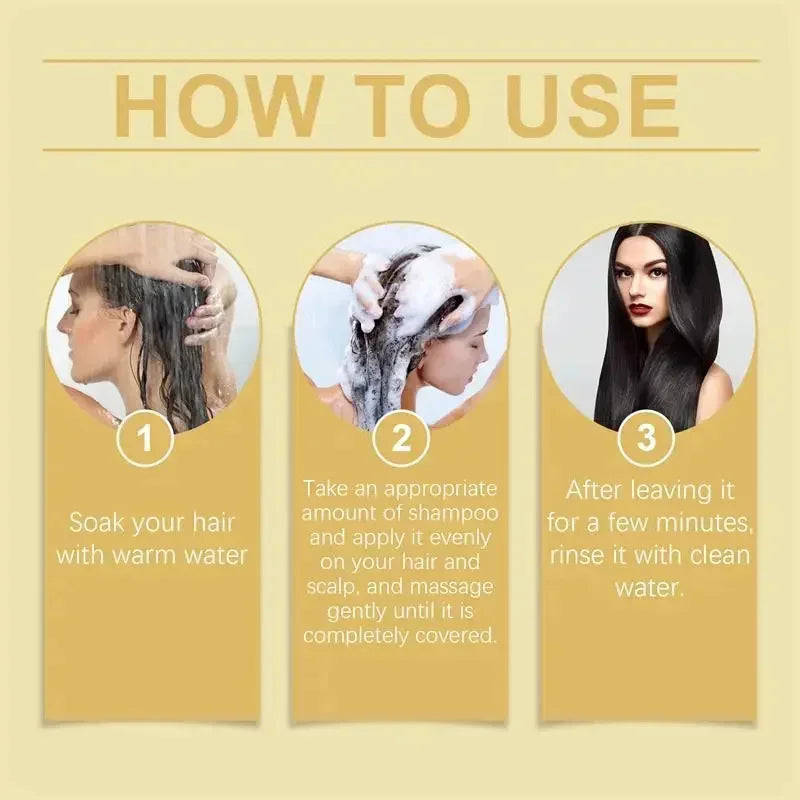 HOW TO USE

1

Soak your hair with warm water

2

Take an appropriate amount of shampoo and apply it evenly on your hair and scalp, and massage gently until it is completely covered.

3

After leaving it for a few minutes, rinse it with clean water.